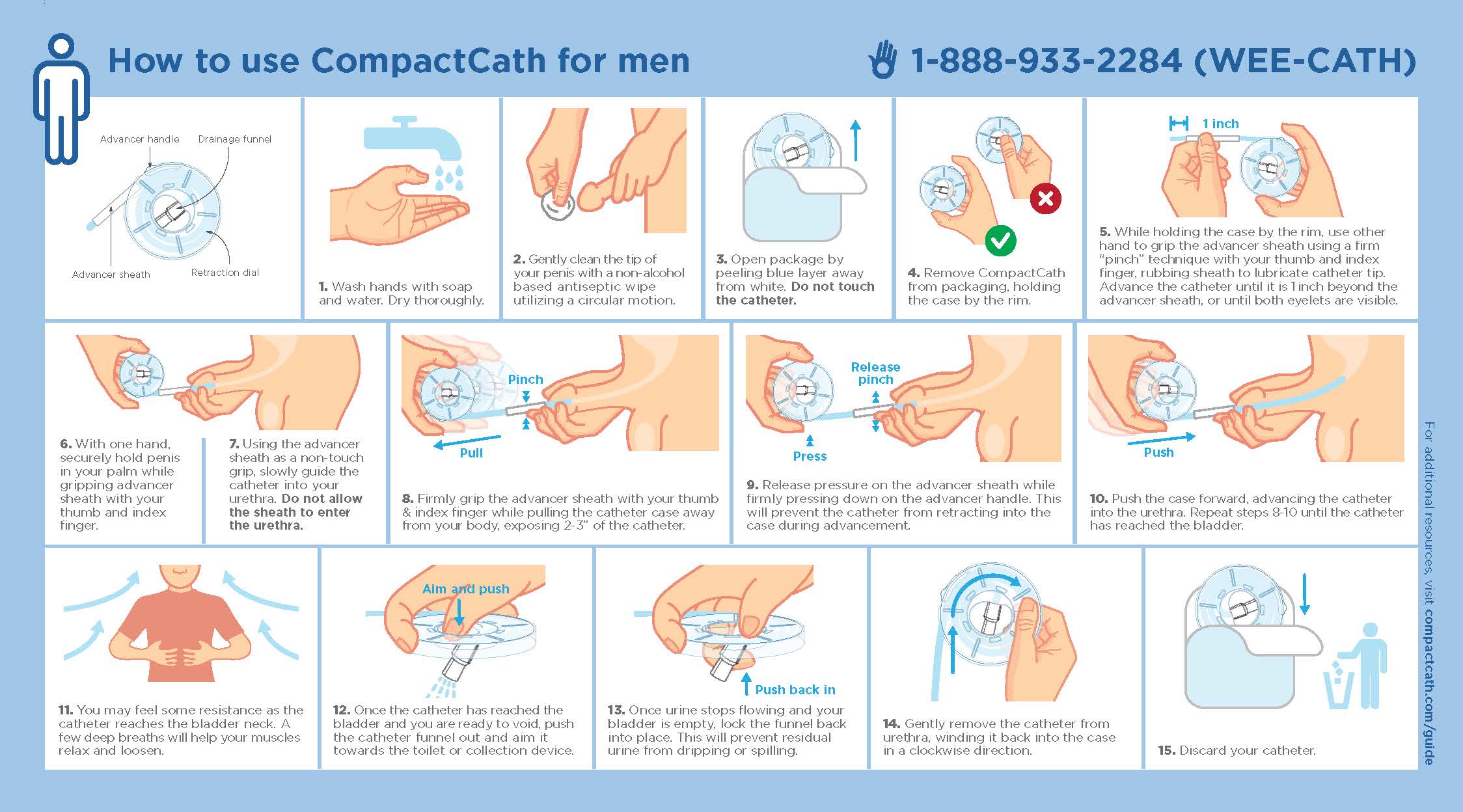 How to use CompactCath for men

1-888-933-2284 (WEE-CATH)

Advancer handle
Drainage funnel
Advancer sheath
Retraction dial

1. Wash hands with soap and water. Dry thoroughly.

2. Gently clean the tip of your penis with a non-alcohol based antiseptic wipe utilizing a circular motion.

3. Open package by peeling blue layer away from white. Do not touch the catheter.

4. Remove CompactCath from packaging, holding the case by the rim.

1 inch

5. While holding the case by the rim, use other hand to grip the advancer sheath using a firm "pinch" technique with your thumb and index finger, rubbing sheath to lubricate catheter tip. Advance the catheter until it is 1 inch beyond the advancer sheath, or until both eyelets are visible.

6. With one hand, securely hold penis in your palm while gripping advancer sheath with your thumb and index finger.

7. Using the advancer sheath as a non-touch grip, slowly guide the catheter into your urethra. Do not allow the sheath to enter the urethra.

Pinch
Pull

8. Firmly grip the advancer sheath with your thumb & index finger while pulling the catheter case away from your body, exposing 2-3" of the catheter.

Release pinch
Press

9. Release pressure on the advancer sheath while firmly pressing down on the advancer handle. This will prevent the catheter from retracting into the case during advancement.

Push

10. Push the case forward, advancing the catheter into the urethra. Repeat steps 8-10 until the catheter has reached the bladder.

11. You may feel some resistance as the catheter reaches the bladder neck. A few deep breaths will help your muscles relax and loosen.

Aim and push

12. Once the catheter has reached the bladder and you are ready to void, push the catheter funnel out and aim it towards the toilet or collection device.

Push back in

13. Once urine stops flowing and your bladder is empty, lock the funnel back into place. This will prevent residual urine from dripping or spilling.

14. Gently remove the catheter from urethra, winding it back into the case in a clockwise direction.

15. Discard your catheter.

For additional resources, visit compactcath.com/guide